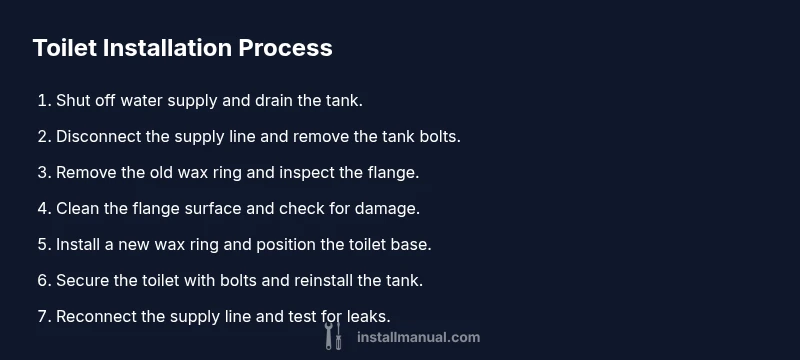 Toilet Installation Process

1. Shut off water supply and drain the tank.

2. Disconnect the supply line and remove the tank bolts.

3. Remove the old wax ring and inspect the flange.

4. Clean the flange surface and check for damage.

5. Install a new wax ring and position the toilet base.

6. Secure the toilet with bolts and reinstall the tank.

7. Reconnect the supply line and test for leaks.

installmanual.com