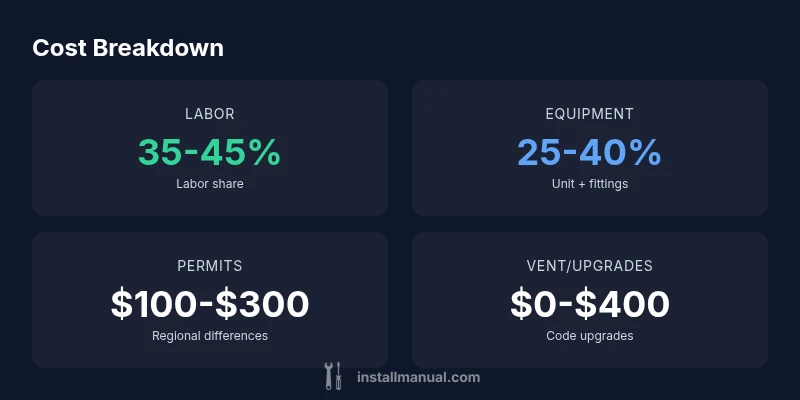 Cost Breakdown

LABOR
35-45%
Labor share

EQUIPMENT
25-40%
Unit + fittings

PERMITS
\$100-\$300
Regional differences

VENT/UPGRADES
\$0-\$400
Code upgrades

installmanual.com